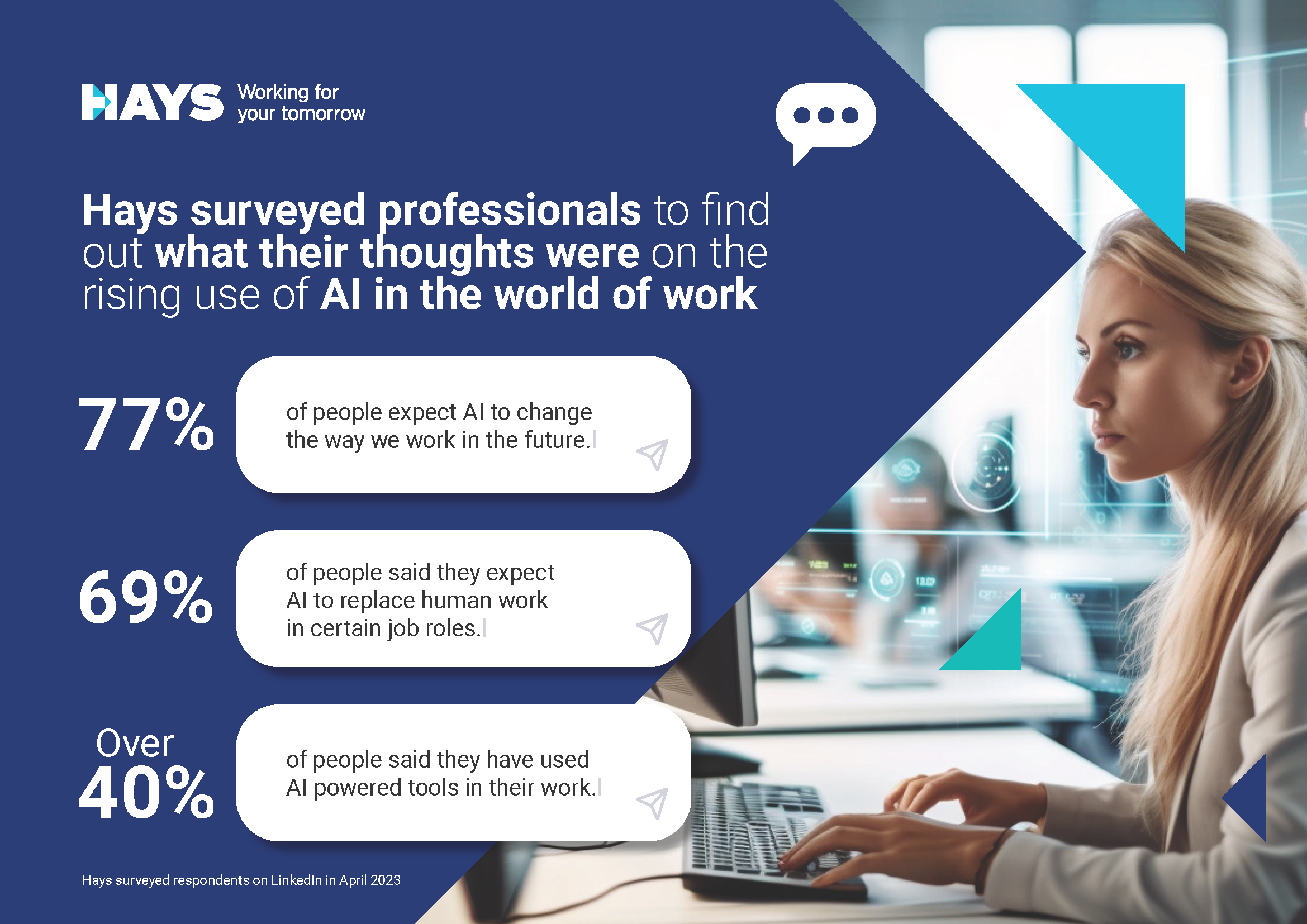 HAYS Working for your tomorrow

Hays surveyed professionals to find out what their thoughts were on the rising use of AI in the world of work

77%

of people expect AI to change the way we work in the future.

69%

of people said they expect AI to replace human work in certain job roles.

Over 40%

of people said they have used AI powered tools in their work.

Hays surveyed respondents on LinkedIn in April 2023